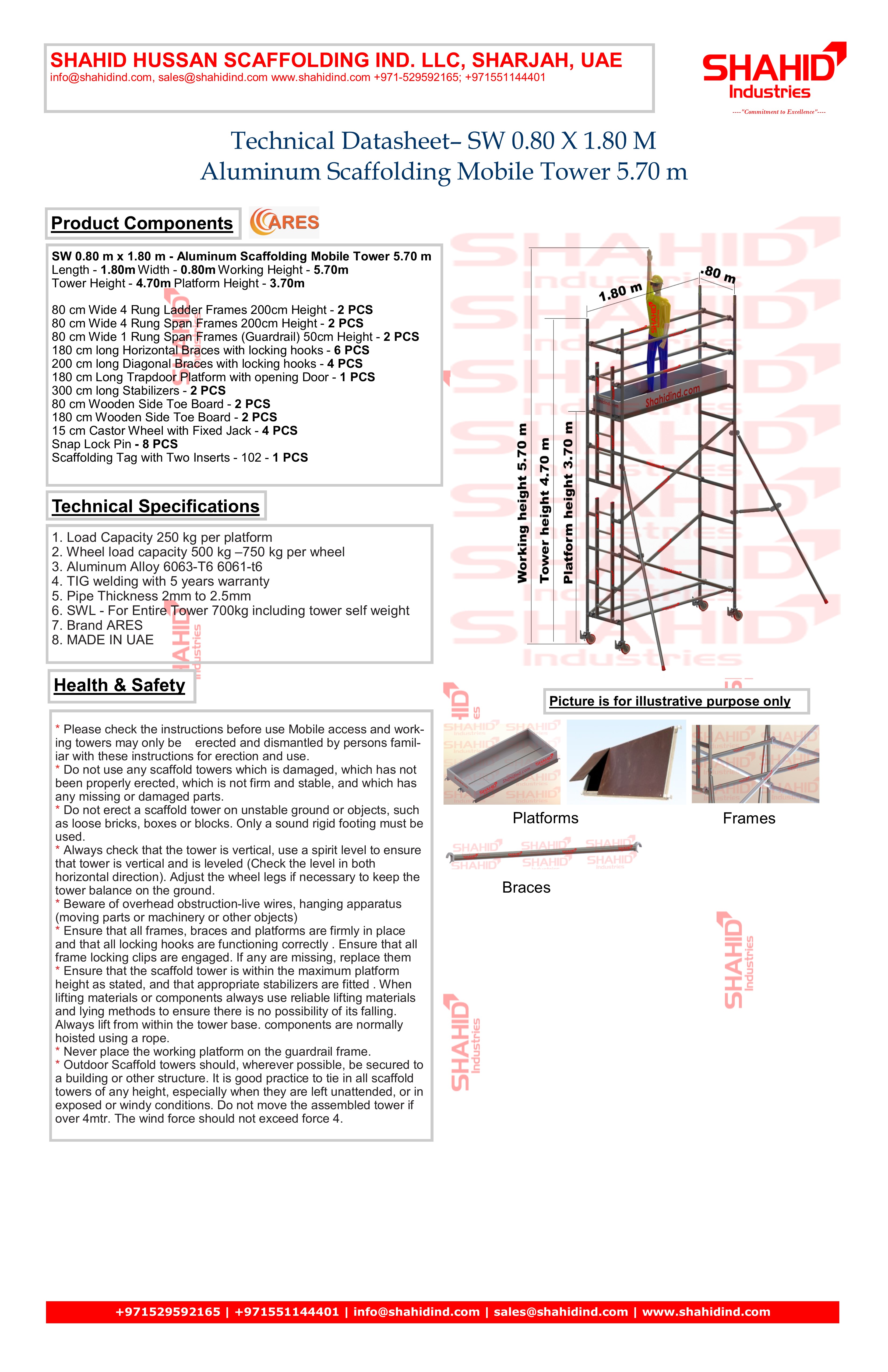 SHAHID HUSSAN SCAFFOLDING IND. LLC, SHARJAH, UAE
info@shahidind.com, sales@shahidind.com www.shahidind.com +971-529592165; +971551144401

SHAHID Industries
----"Commitment to Excellence"----

Technical Datasheet– SW 0.80 X 1.80 M
Aluminum Scaffolding Mobile Tower 5.70 m

Product Components

ARES

SW 0.80 m x 1.80 m - Aluminum Scaffolding Mobile Tower 5.70 m
Length - 1.80m Width - 0.80m Working Height - 5.70m
Tower Height - 4.70m Platform Height - 3.70m

80 cm Wide 4 Rung Ladder Frames 200cm Height - 2 PCS
80 cm Wide 4 Rung Span Frames 200cm Height - 2 PCS
80 cm Wide 1 Rung Span Frames (Guardrail) 50cm Height - 2 PCS
180 cm long Horizontal Braces with locking hooks - 6 PCS
200 cm long Diagonal Braces with locking hooks - 4 PCS
180 cm Long Trapdoor Platform with opening Door - 1 PCS
300 cm long Stabilizers - 2 PCS
80 cm Wooden Side Toe Board - 2 PCS
180 cm Wooden Side Toe Board - 2 PCS
15 cm Castor Wheel with Fixed Jack - 4 PCS
Snap Lock Pin - 8 PCS
Scaffolding Tag with Two Inserts - 102 - 1 PCS

Technical Specifications

1. Load Capacity 250 kg per platform
2. Wheel load capacity 500 kg –750 kg per wheel
3. Aluminum Alloy 6063-T6 6061-t6
4. TIG welding with 5 years warranty
5. Pipe Thickness 2mm to 2.5mm
6. SWL - For Entire Tower 700kg including tower self weight
7. Brand ARES
8. MADE IN UAE

Health & Safety

* Please check the instructions before use Mobile access and working towers may only be erected and dismantled by persons familiar with these instructions for erection and use.
* Do not use any scaffold towers which is damaged, which has not been properly erected, which is not firm and stable, and which has any missing or damaged parts.
* Do not erect a scaffold tower on unstable ground or objects, such as loose bricks, boxes or blocks. Only a sound rigid footing must be used.
* Always check that the tower is vertical, use a spirit level to ensure that tower is vertical and is leveled (Check the level in both horizontal direction). Adjust the wheel legs if necessary to keep the tower balance on the ground.
* Beware of overhead obstruction-live wires, hanging apparatus (moving parts or machinery or other objects)
* Ensure that all frames, braces and platforms are firmly in place and that all locking hooks are functioning correctly . Ensure that all frame locking clips are engaged. If any are missing, replace them
* Ensure that the scaffold tower is within the maximum platform height as stated, and that appropriate stabilizers are fitted . When lifting materials or components always use reliable lifting materials and lying methods to ensure there is no possibility of its falling. Always lift from within the tower base. components are normally hoisted using a rope.
* Never place the working platform on the guardrail frame.
* Outdoor Scaffold towers should, wherever possible, be secured to a building or other structure. It is good practice to tie in all scaffold towers of any height, especially when they are left unattended, or in exposed or windy conditions. Do not move the assembled tower if over 4mtr. The wind force should not exceed force 4.

1.80 m
.80 m
Shahidind.com
Working height 5.70 m
Tower height 4.70 m
Platform height 3.70 m

Picture is for illustrative purpose only

Platforms
Frames
Braces

+971529592165 | +971551144401 | info@shahidind.com | sales@shahidind.com | www.shahidind.com