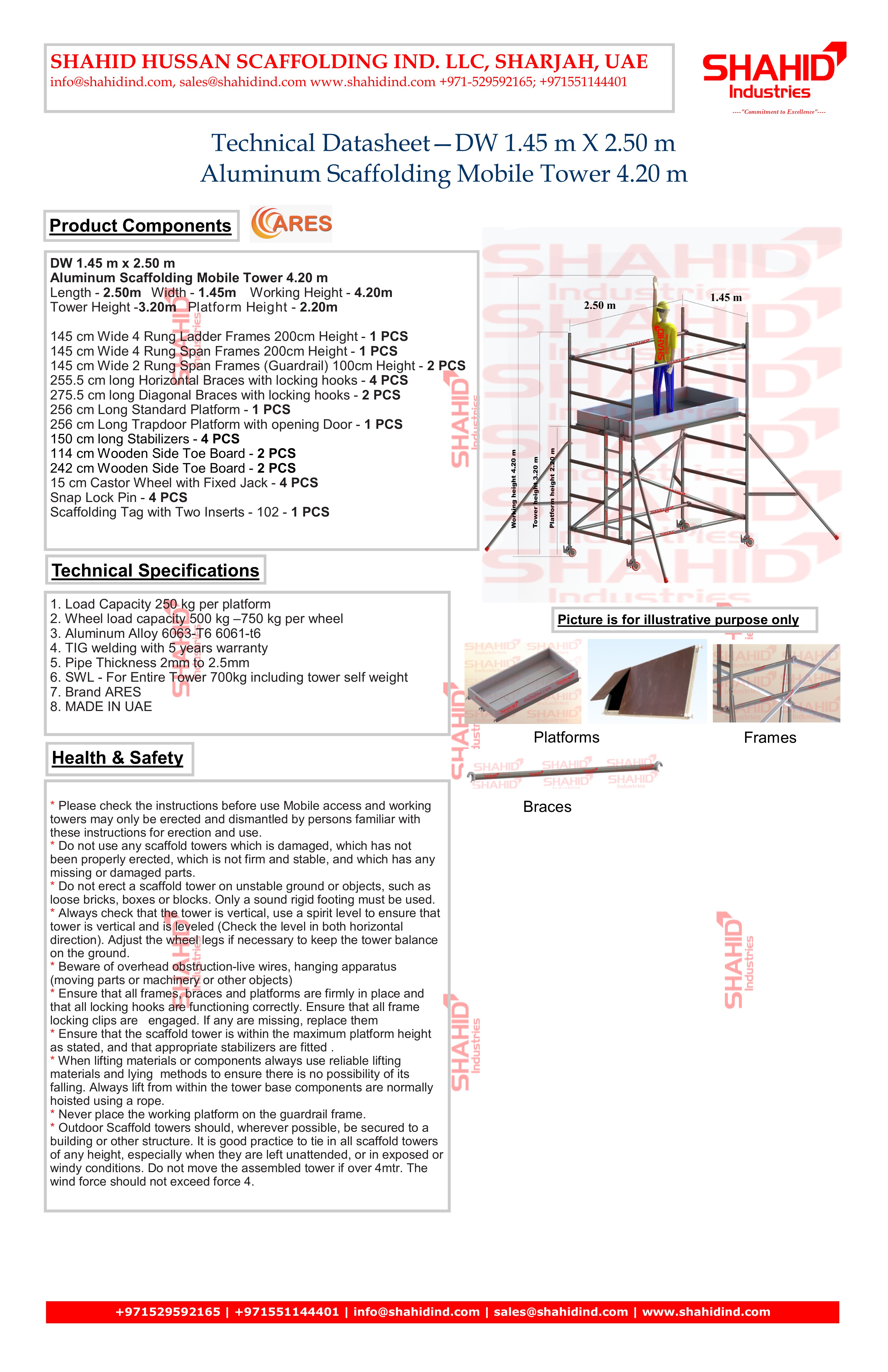 SHAHID HUSSAN SCAFFOLDING IND. LLC, SHARJAH, UAE
info@shahidind.com, sales@shahidind.com www.shahidind.com +971-529592165; +971551144401

SHAHID Industries
----"Commitment to Excellence"----

Technical Datasheet—DW 1.45 m X 2.50 m
Aluminum Scaffolding Mobile Tower 4.20 m

Product Components

ARES

DW 1.45 m x 2.50 m
Aluminum Scaffolding Mobile Tower 4.20 m
Length - 2.50m Width - 1.45m Working Height - 4.20m
Tower Height -3.20m Platform Height - 2.20m

145 cm Wide 4 Rung Ladder Frames 200cm Height - 1 PCS
145 cm Wide 4 Rung Span Frames 200cm Height - 1 PCS
145 cm Wide 2 Rung Span Frames (Guardrail) 100cm Height - 2 PCS
255.5 cm long Horizontal Braces with locking hooks - 4 PCS
275.5 cm long Diagonal Braces with locking hooks - 2 PCS
256 cm Long Standard Platform - 1 PCS
256 cm Long Trapdoor Platform with opening Door - 1 PCS
150 cm long Stabilizers - 4 PCS
114 cm Wooden Side Toe Board - 2 PCS
242 cm Wooden Side Toe Board - 2 PCS
15 cm Castor Wheel with Fixed Jack - 4 PCS
Snap Lock Pin - 4 PCS
Scaffolding Tag with Two Inserts - 102 - 1 PCS

2.50 m
1.45 m
Working height 4.20 m
Tower height 3.20 m
Platform height 2.20 m

Technical Specifications

1. Load Capacity 250 kg per platform
2. Wheel load capacity 500 kg –750 kg per wheel
3. Aluminum Alloy 6063-T6 6061-t6
4. TIG welding with 5 years warranty
5. Pipe Thickness 2mm to 2.5mm
6. SWL - For Entire Tower 700kg including tower self weight
7. Brand ARES
8. MADE IN UAE

Picture is for illustrative purpose only

Platforms
Frames
Braces

Health & Safety

* Please check the instructions before use Mobile access and working towers may only be erected and dismantled by persons familiar with these instructions for erection and use.
* Do not use any scaffold towers which is damaged, which has not been properly erected, which is not firm and stable, and which has any missing or damaged parts.
* Do not erect a scaffold tower on unstable ground or objects, such as loose bricks, boxes or blocks. Only a sound rigid footing must be used.
* Always check that the tower is vertical, use a spirit level to ensure that tower is vertical and is leveled (Check the level in both horizontal direction). Adjust the wheel legs if necessary to keep the tower balance on the ground.
* Beware of overhead obstruction-live wires, hanging apparatus (moving parts or machinery or other objects)
* Ensure that all frames, braces and platforms are firmly in place and that all locking hooks are functioning correctly. Ensure that all frame locking clips are engaged. If any are missing, replace them
* Ensure that the scaffold tower is within the maximum platform height as stated, and that appropriate stabilizers are fitted .
* When lifting materials or components always use reliable lifting materials and lying methods to ensure there is no possibility of its falling. Always lift from within the tower base components are normally hoisted using a rope.
* Never place the working platform on the guardrail frame.
* Outdoor Scaffold towers should, wherever possible, be secured to a building or other structure. It is good practice to tie in all scaffold towers of any height, especially when they are left unattended, or in exposed or windy conditions. Do not move the assembled tower if over 4mtr. The wind force should not exceed force 4.

+971529592165 | +971551144401 | info@shahidind.com | sales@shahidind.com | www.shahidind.com