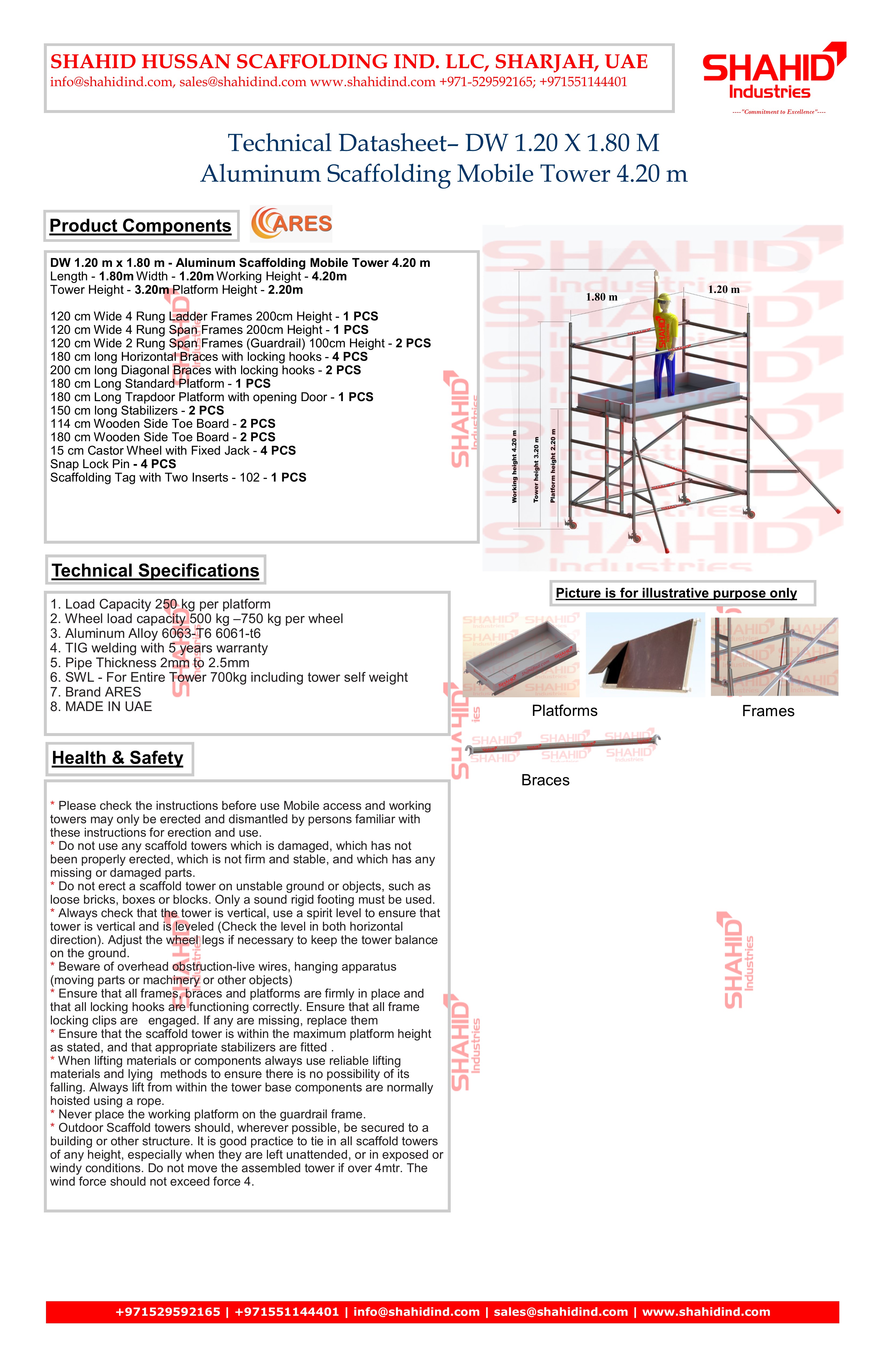 SHAHID HUSSAN SCAFFOLDING IND. LLC, SHARJAH, UAE
info@shahidind.com, sales@shahidind.com www.shahidind.com +971-529592165; +971551144401

SHAHID Industries
----"Commitment to Excellence"----

Technical Datasheet– DW 1.20 X 1.80 M
Aluminum Scaffolding Mobile Tower 4.20 m

Product Components

ARES

DW 1.20 m x 1.80 m - Aluminum Scaffolding Mobile Tower 4.20 m
Length - 1.80m Width - 1.20m Working Height - 4.20m
Tower Height - 3.20m Platform Height - 2.20m

120 cm Wide 4 Rung Ladder Frames 200cm Height - 1 PCS
120 cm Wide 4 Rung Span Frames 200cm Height - 1 PCS
120 cm Wide 2 Rung Span Frames (Guardrail) 100cm Height - 2 PCS
180 cm long Horizontal Braces with locking hooks - 4 PCS
200 cm long Diagonal Braces with locking hooks - 2 PCS
180 cm Long Standard Platform - 1 PCS
180 cm Long Trapdoor Platform with opening Door - 1 PCS
150 cm long Stabilizers - 2 PCS
114 cm Wooden Side Toe Board - 2 PCS
180 cm Wooden Side Toe Board - 2 PCS
15 cm Castor Wheel with Fixed Jack - 4 PCS
Snap Lock Pin - 4 PCS
Scaffolding Tag with Two Inserts - 102 - 1 PCS

1.80 m
1.20 m
Working height 4.20 m
Tower height 3.20 m
Platform height 2.20 m

Picture is for illustrative purpose only

Technical Specifications

1. Load Capacity 250 kg per platform
2. Wheel load capacity 500 kg –750 kg per wheel
3. Aluminum Alloy 6063-T6 6061-t6
4. TIG welding with 5 years warranty
5. Pipe Thickness 2mm to 2.5mm
6. SWL - For Entire Tower 700kg including tower self weight
7. Brand ARES
8. MADE IN UAE

Platforms
Frames
Braces

Health & Safety

* Please check the instructions before use Mobile access and working towers may only be erected and dismantled by persons familiar with these instructions for erection and use.
* Do not use any scaffold towers which is damaged, which has not been properly erected, which is not firm and stable, and which has any missing or damaged parts.
* Do not erect a scaffold tower on unstable ground or objects, such as loose bricks, boxes or blocks. Only a sound rigid footing must be used.
* Always check that the tower is vertical, use a spirit level to ensure that tower is vertical and is leveled (Check the level in both horizontal direction). Adjust the wheel legs if necessary to keep the tower balance on the ground.
* Beware of overhead obstruction-live wires, hanging apparatus (moving parts or machinery or other objects)
* Ensure that all frames, braces and platforms are firmly in place and that all locking hooks are functioning correctly. Ensure that all frame locking clips are engaged. If any are missing, replace them
* Ensure that the scaffold tower is within the maximum platform height as stated, and that appropriate stabilizers are fitted .
* When lifting materials or components always use reliable lifting materials and lying methods to ensure there is no possibility of its falling. Always lift from within the tower base components are normally hoisted using a rope.
* Never place the working platform on the guardrail frame.
* Outdoor Scaffold towers should, wherever possible, be secured to a building or other structure. It is good practice to tie in all scaffold towers of any height, especially when they are left unattended, or in exposed or windy conditions. Do not move the assembled tower if over 4mtr. The wind force should not exceed force 4.

+971529592165 | +971551144401 | info@shahidind.com | sales@shahidind.com | www.shahidind.com